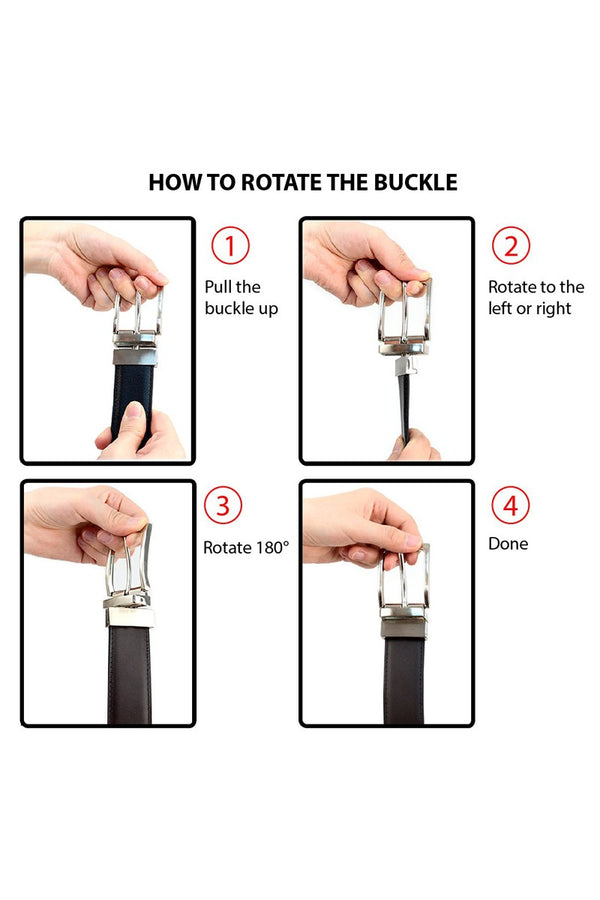 HOW TO ROTATE THE BUCKLE

1
Pull the buckle up

2
Rotate to the left or right

3
Rotate 180°

4
Done