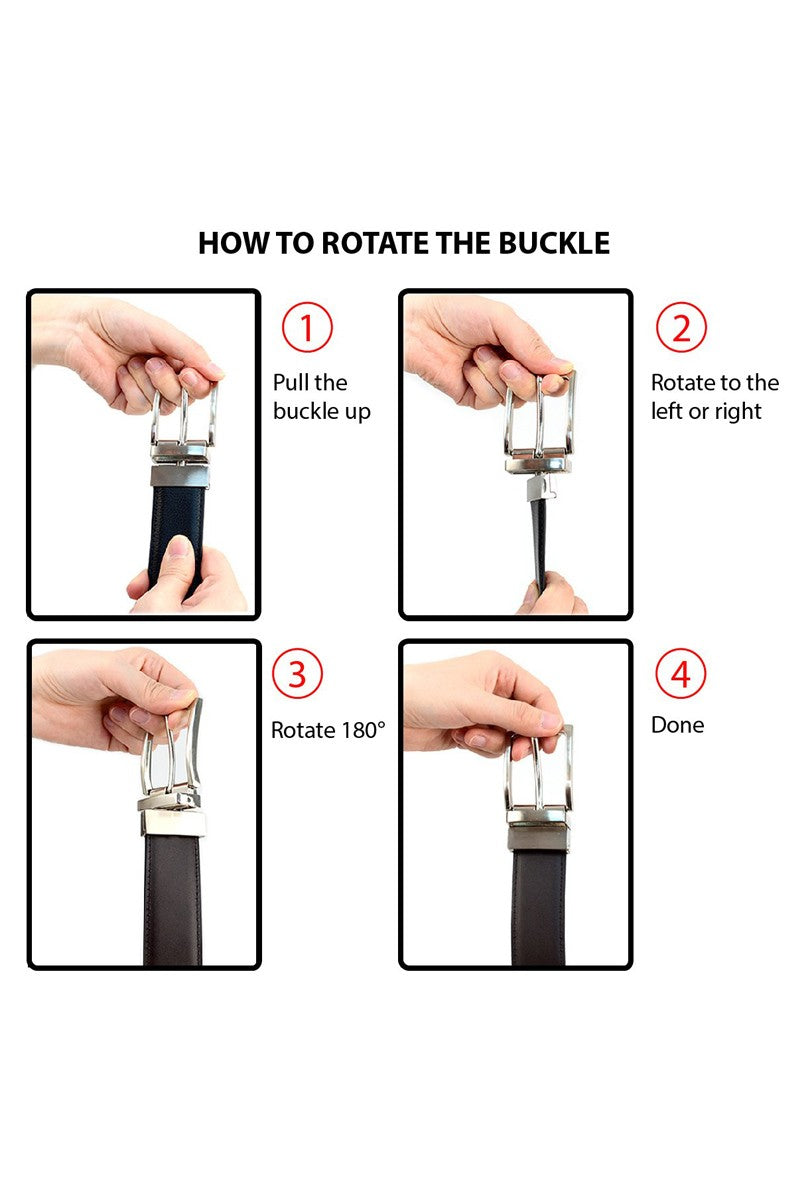 HOW TO ROTATE THE BUCKLE

1
Pull the buckle up

2
Rotate to the left or right

3
Rotate 180°

4
Done